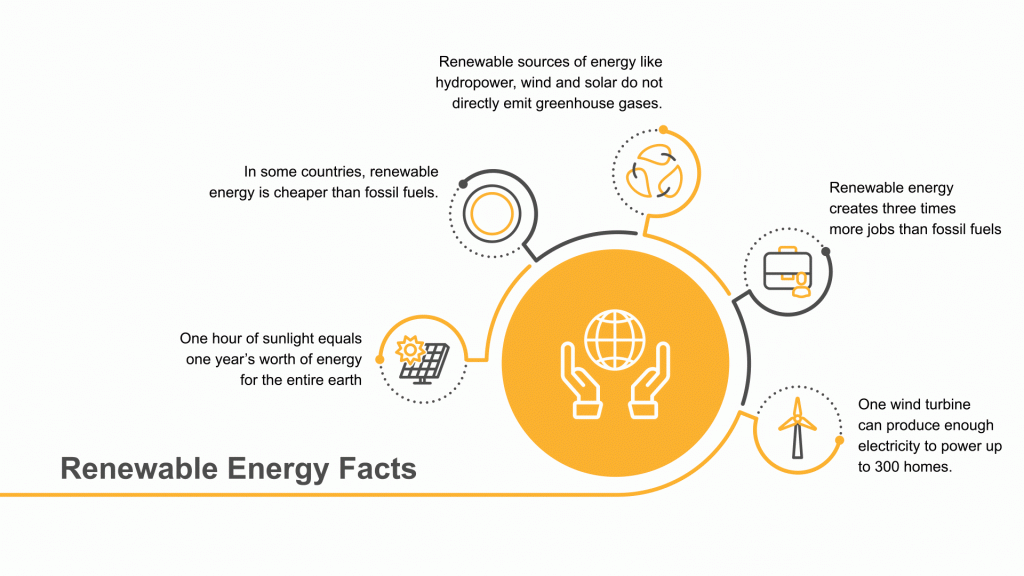 Renewable sources of energy like hydropower, wind and solar do not directly emit greenhouse gases.

In some countries, renewable energy is cheaper than fossil fuels.

Renewable energy creates three times more jobs than fossil fuels

One hour of sunlight equals one year's worth of energy for the entire earth

One wind turbine can produce enough electricity to power up to 300 homes.

Renewable Energy Facts